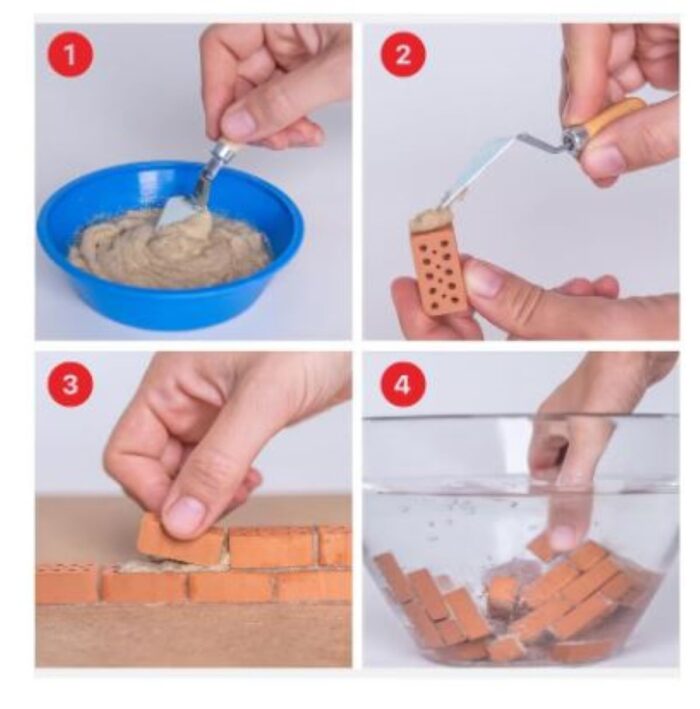 1

2

3

4