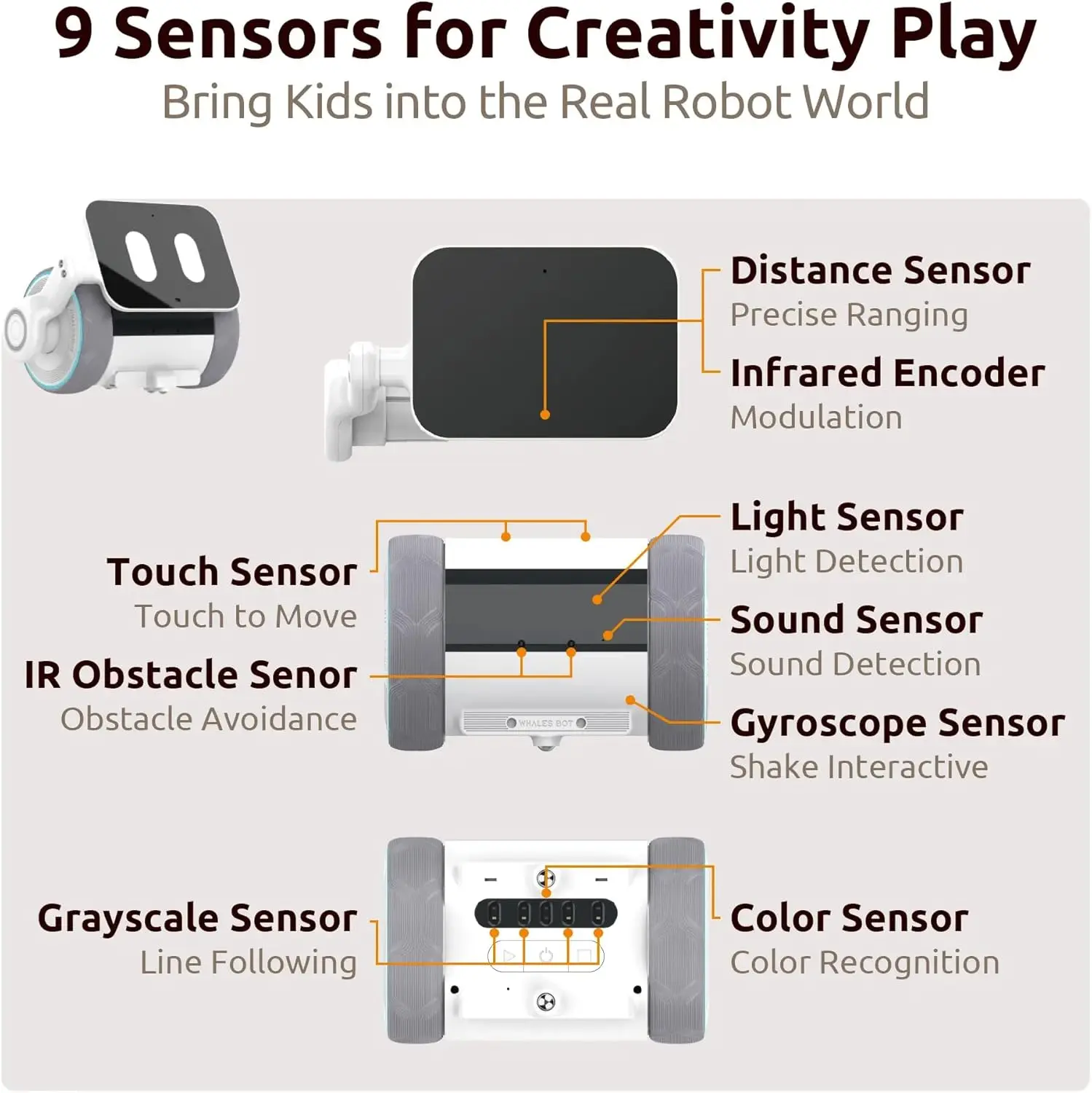 9 Sensors for Creativity Play
Bring Kids into the Real Robot World

Distance Sensor
Precise Ranging

Infrared Encoder
Modulation

Touch Sensor
Touch to Move

IR Obstacle Senor
Obstacle Avoidance

Light Sensor
Light Detection

Sound Sensor
Sound Detection

Gyroscope Sensor
Shake Interactive

WHALES BOT

Grayscale Sensor
Line Following

Color Sensor
Color Recognition